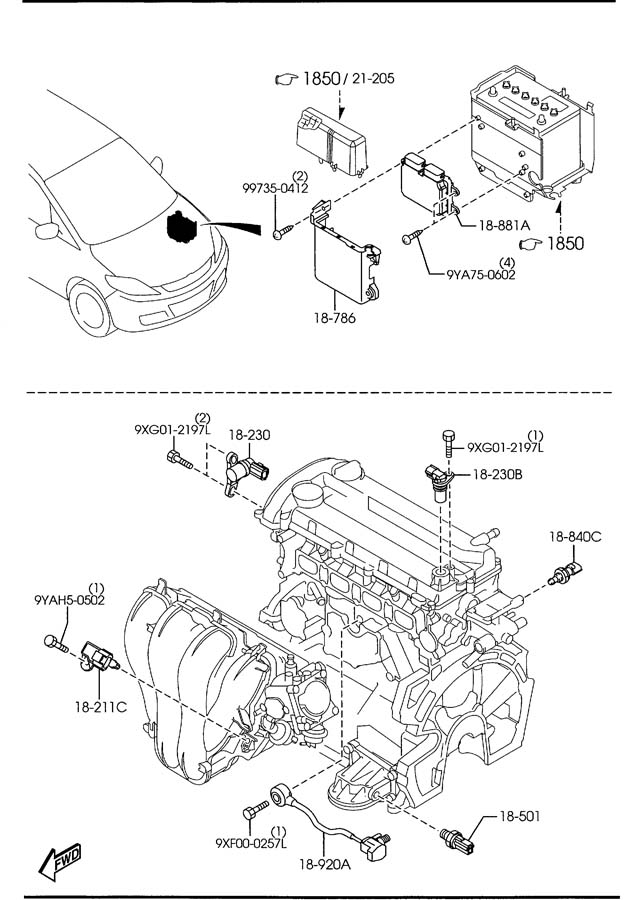 1850 / 21-205

(2)
99735-0412

18-881A

1850

(4)
9YA75-0602

18-786

(2)
9XG01-2197L

18-230

(1)
9XG01-2197L

18-230B

18-840C

(1)
9YAH5-0502

18-211C

18-501

(1)
9XF00-0257L

18-920A

FWD