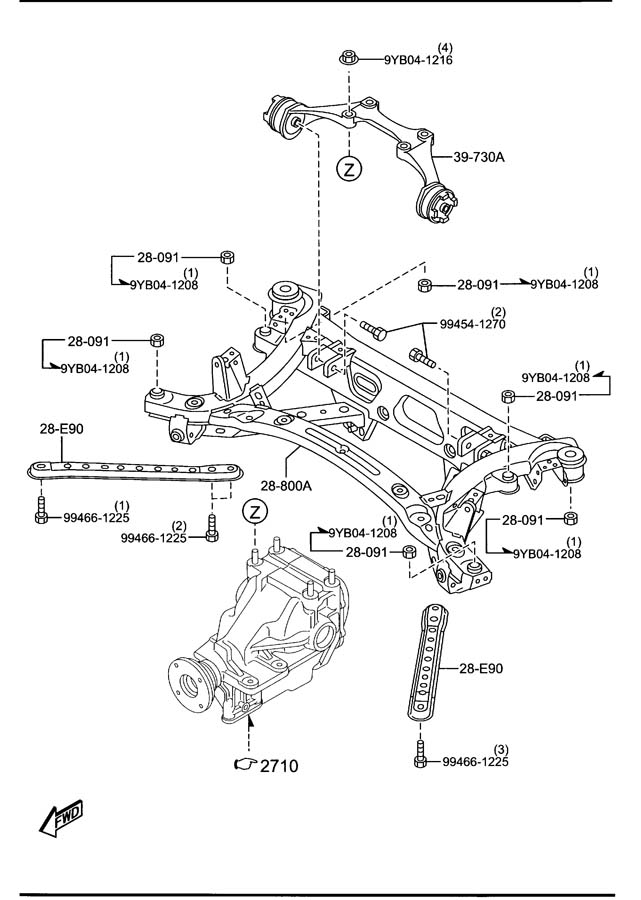 (4)
9YB04-1216

39-730A

Z

28-091
(1)
9YB04-1208

28-091
(1)
9YB04-1208

(2)
99454-1270

28-091
(1)
9YB04-1208

(1)
9YB04-1208
28-091

28-E90

28-800A

(1)
99466-1225
(2)
99466-1225

Z

(1)
9YB04-1208
28-091

28-091
(1)
9YB04-1208

28-E90

(3)
99466-1225

2710

FWD