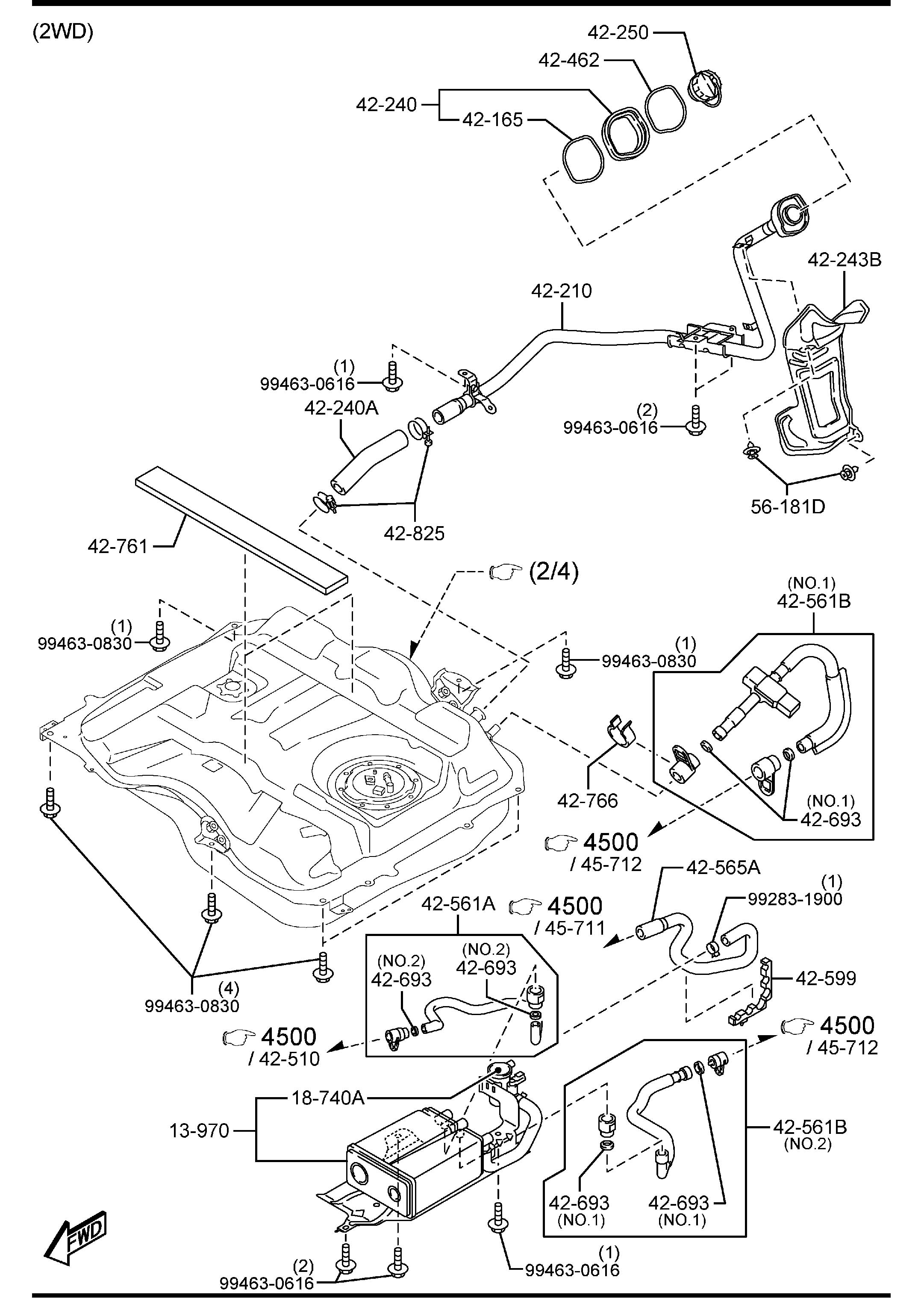 (2WD)

42-250
42-462
42-240
42-165

42-243B
42-210

(1)
99463-0616
42-240A
(2)
99463-0616

56-181D
42-825
42-761

(2/4)

(NO.1)
42-561B

(1)
99463-0830
(1)
99463-0830

42-766
(NO.1)
42-693

4500
/ 45-712

42-565A
(1)
99283-1900

42-561A
4500
/ 45-711

(NO.2)
42-693
(NO.2)
42-693

42-599

(4)
99463-0830

4500
/ 42-510

4500
/ 45-712

18-740A
13-970

42-561B
(NO.2)

42-693
(NO.1)
42-693
(NO.1)

FWD

(1)
99463-0616
(2)
99463-0616