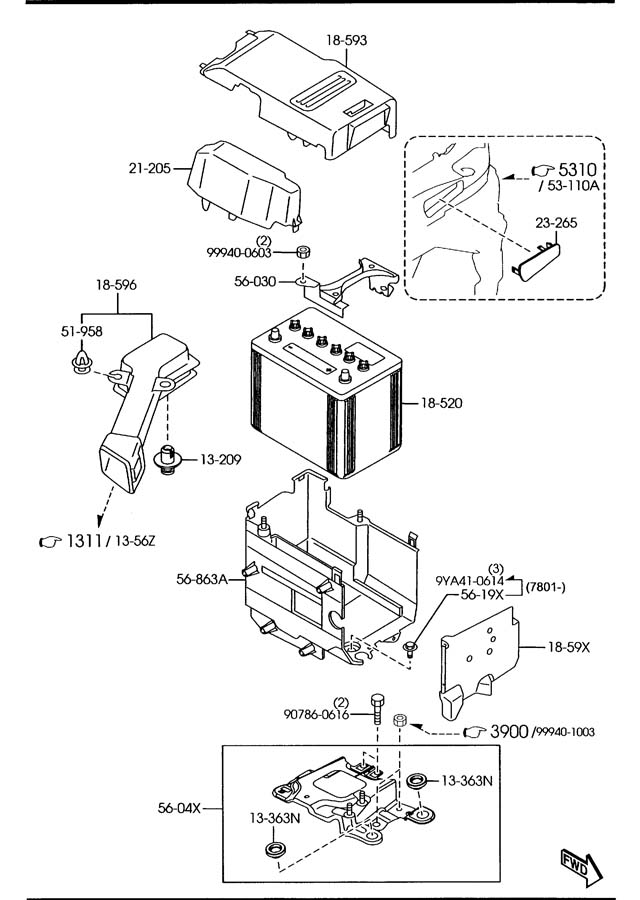 18-593

21-205

5310
/ 53-110A

23-265

(2)
99940-0603

56-030

18-596

51-958

18-520

13-209

1311 / 13-56Z

56-863A

(3)
9YA41-0614
56-19X
(7801-)

18-59X

(2)
90786-0616

3900 /99940-1003

13-363N

56-04X

13-363N

FWD