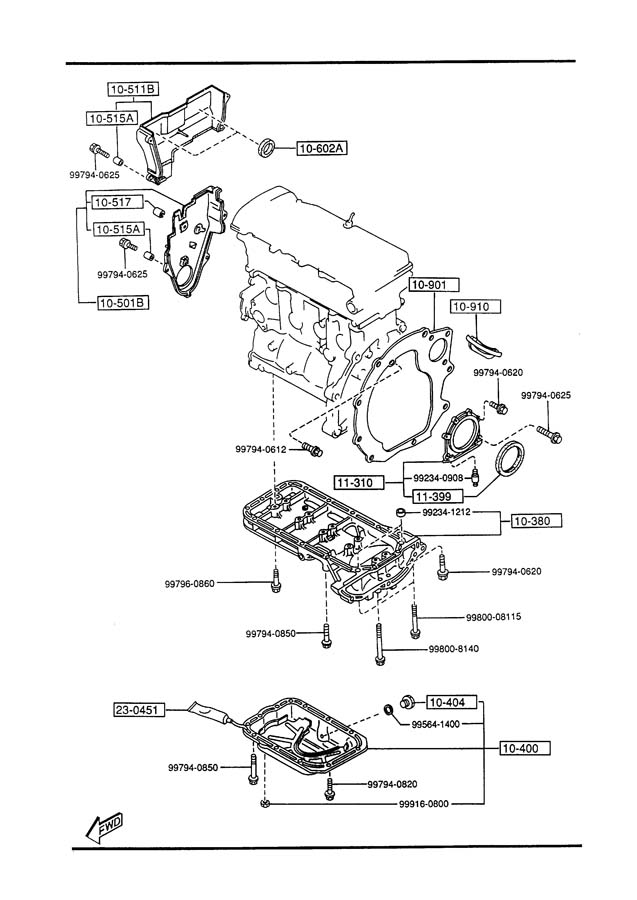 10-511B
10-515A
99794-0625
10-602A
10-517
10-515A
99794-0625
10-501B
10-901
10-910
99794-0620
99794-0625
99794-0612
11-310
99234-0908
11-399
99234-1212
10-380
99796-0860
99794-0620
99800-08115
99794-0850
99800-8140
23-0451
10-404
99564-1400
10-400
99794-0850
99794-0820
99916-0800
FWD