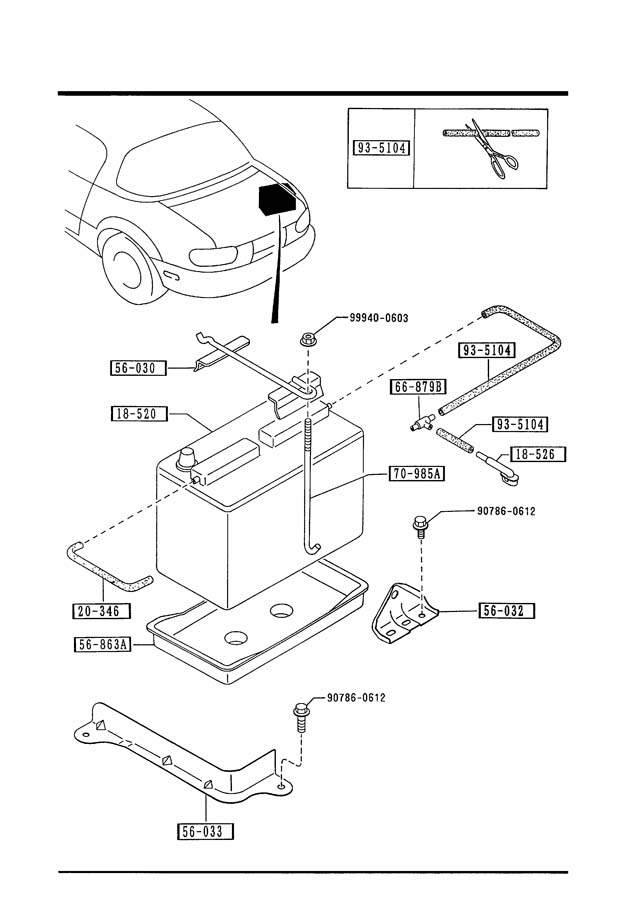 93-5104

99940-0603

56-030

93-5104

66-879B

18-520

93-5104

18-526

70-985A

90786-0612

20-346

56-032

56-863A

90786-0612

56-033